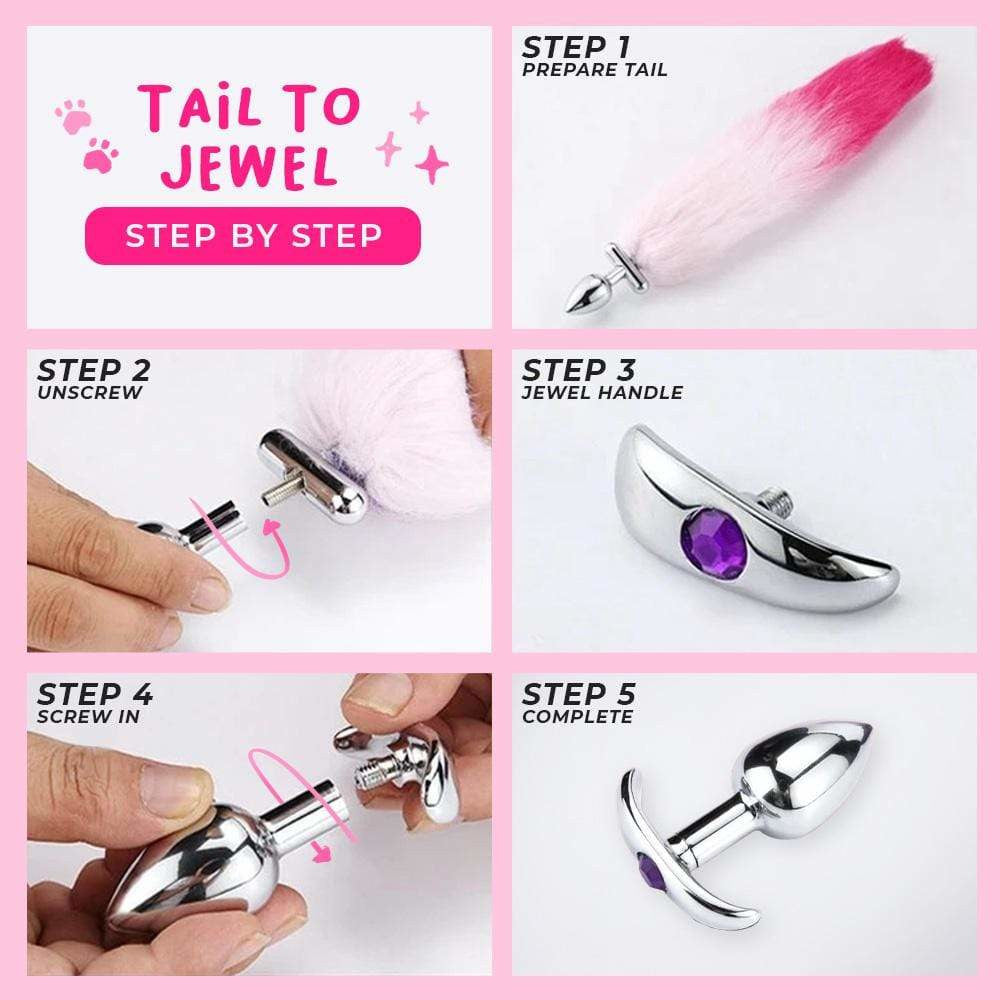 TAIL TO JEWEL

STEP BY STEP

STEP 1
PREPARE TAIL

STEP 2
UNSCREW

STEP 3
JEWEL HANDLE

STEP 4
SCREW IN

STEP 5
COMPLETE